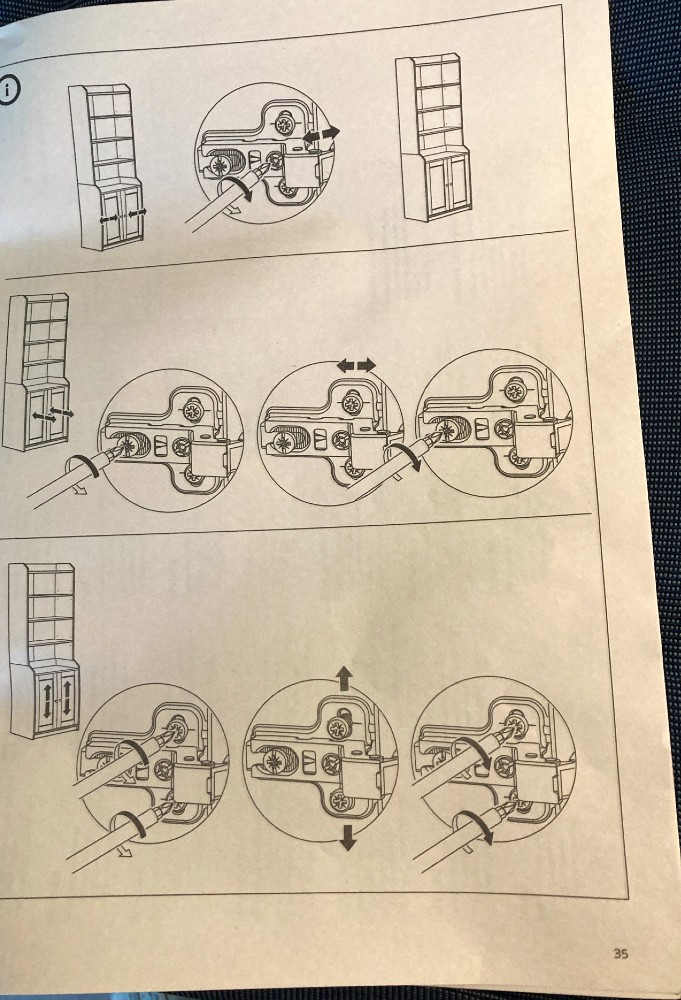 i

35